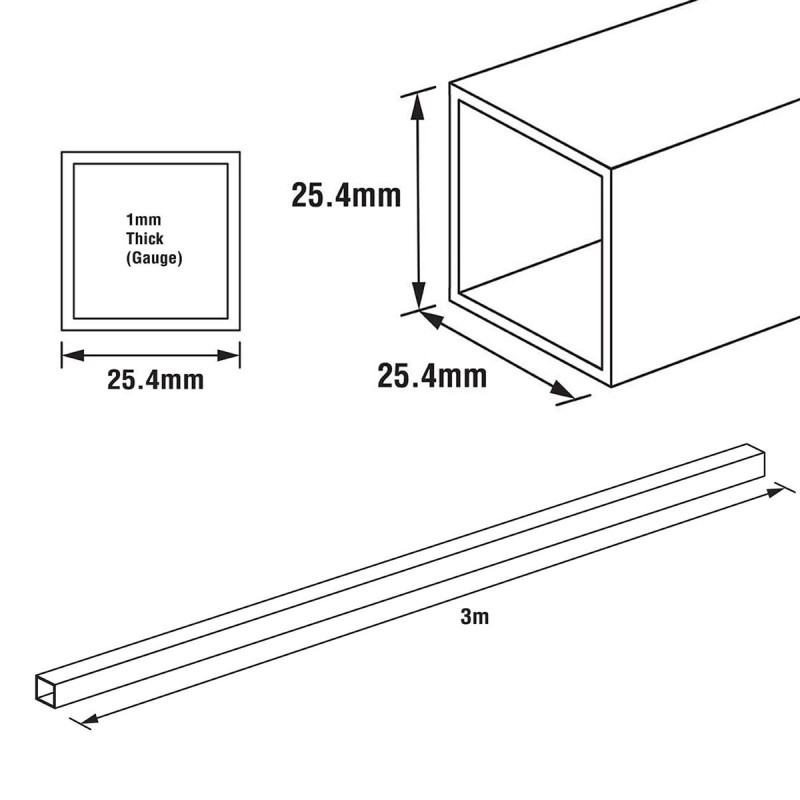 1mm
Thick
(Gauge)

25.4mm

25.4mm

25.4mm

3m